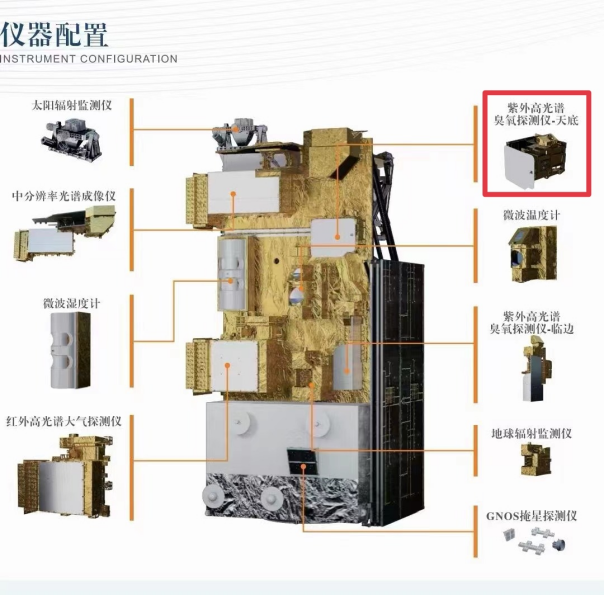 仪器配置
INSTRUMENT CONFIGURATION

太阳辐射监测仪

中分辨率光谱成像仪

微波湿度计

红外高光谱大气探测仪

紫外高光谱
臭氧探测仪-天底

微波温度计

紫外高光谱
臭氧探测仪-临边

地球辐射监测仪

GNOS掩星探测仪