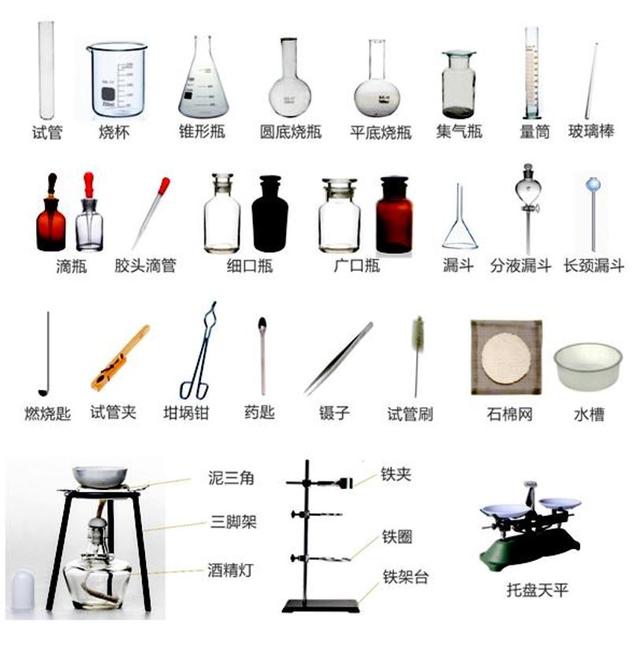 试管 烧杯 锥形瓶 圆底烧瓶 平底烧瓶 集气瓶 量筒 玻璃棒

滴瓶 胶头滴管 细口瓶 广口瓶 漏斗 分液漏斗 长颈漏斗

燃烧匙 试管夹 坩埚钳 药匙 镊子 试管刷 石棉网 水槽

泥三角
三脚架
酒精灯

铁夹
铁圈
铁架台

托盘天平