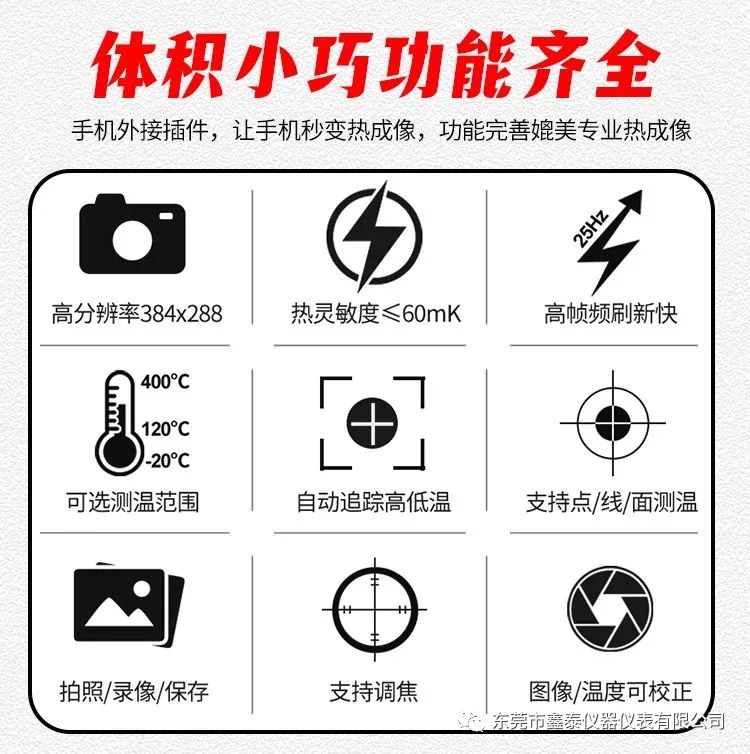 体积小巧功能齐全

手机外接插件，让手机秒变热成像，功能完善媲美专业热成像

高分辨率384x288

热灵敏度≤60mK

25Hz

高帧频刷新快

400°C
120°C
-20°C

可选测温范围

自动追踪高低温

支持点/线/面测温

拍照/录像/保存

支持调焦

图像/温度可校正

东莞市鑫泰仪器仪表有限公司