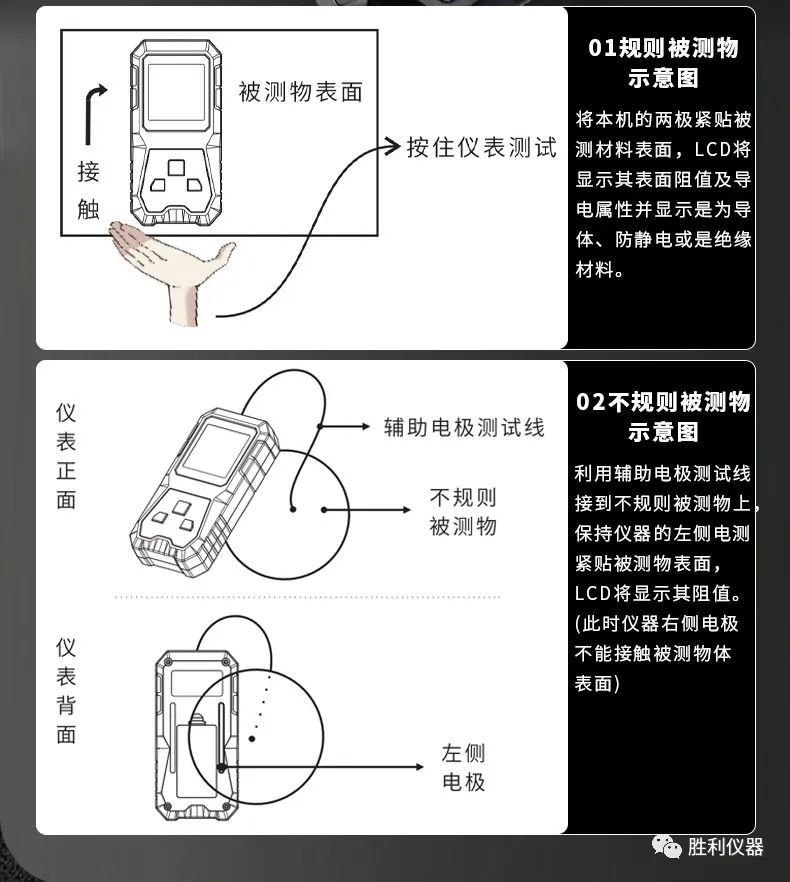 接触

被测物表面

按住仪表测试

01规则被测物示意图

将本机的两极紧贴被测材料表面，LCD将显示其表面阻值及导电属性并显示是为导体、防静电或是绝缘材料。

仪表正面

辅助电极测试线

不规则被测物

仪表背面

左侧电极

02不规则被测物示意图

利用辅助电极测试线接到不规则被测物上，保持仪器的左侧电测紧贴被测物表面，LCD将显示其阻值。(此时仪器右侧电极不能接触被测物体表面)

胜利仪器