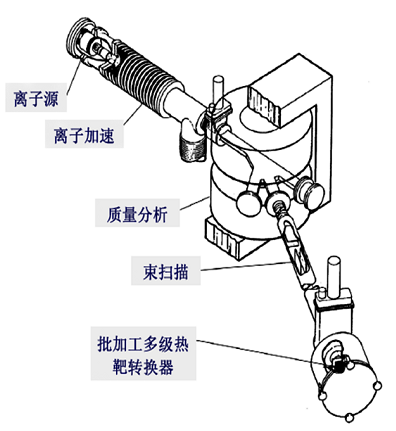 离子源

离子加速

质量分析

束扫描

批加工多级热靶转换器