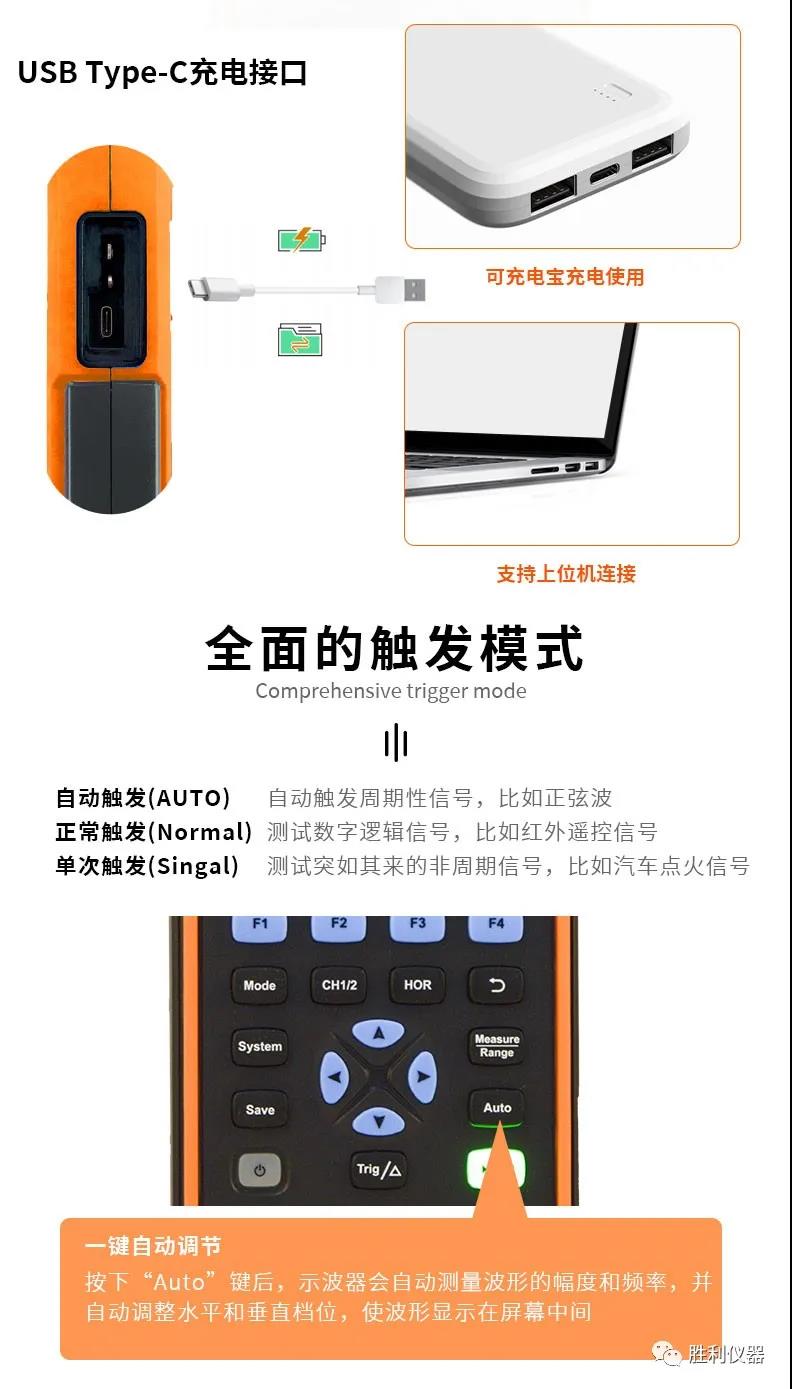 USB Type-C充电接口

可充电宝充电使用

支持上位机连接

全面的触发模式
Comprehensive trigger mode

自动触发(AUTO) 自动触发周期性信号，比如正弦波
正常触发(Normal) 测试数字逻辑信号，比如红外遥控信号
单次触发(Singal) 测试突如其来的非周期信号，比如汽车点火信号

F1 F2 F3 F4
Mode CH1/2 HOR
System Measure Range
Save Auto
Trig/△

一键自动调节
按下“Auto”键后，示波器会自动测量波形的幅度和频率，并自动调整水平和垂直档位，使波形显示在屏幕中间

胜利仪器