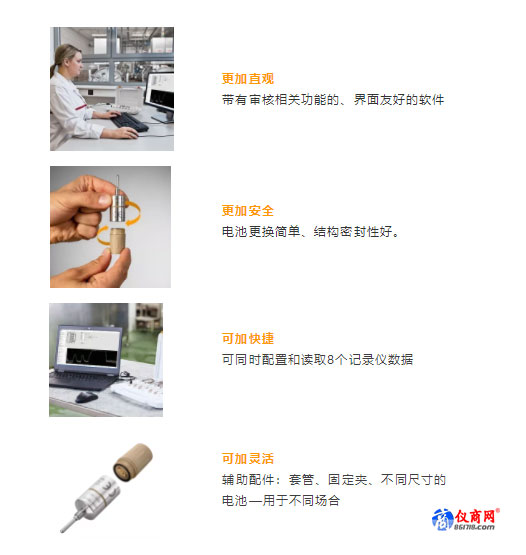 更加直观
带有审核相关功能的、界面友好的软件

更加安全
电池更换简单、结构密封性好。

可加快捷
可同时配置和读取8个记录仪数据

可加灵活
辅助配件：套管、固定夹、不同尺寸的电池—用于不同场合

仪商网®
861718.com